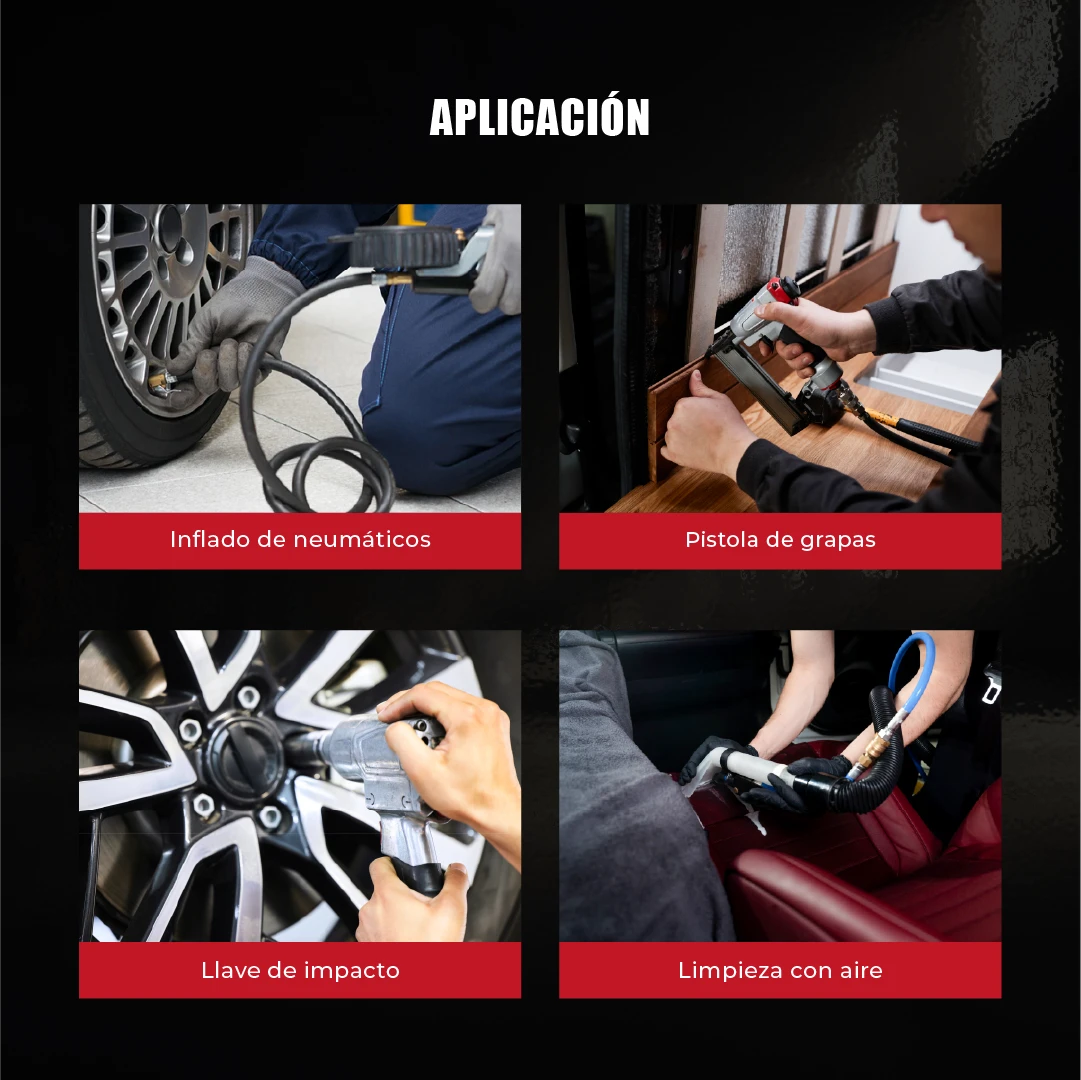 APLICACIÓN

Inflado de neumáticos

Pistola de grapas

Llave de impacto

Limpieza con aire