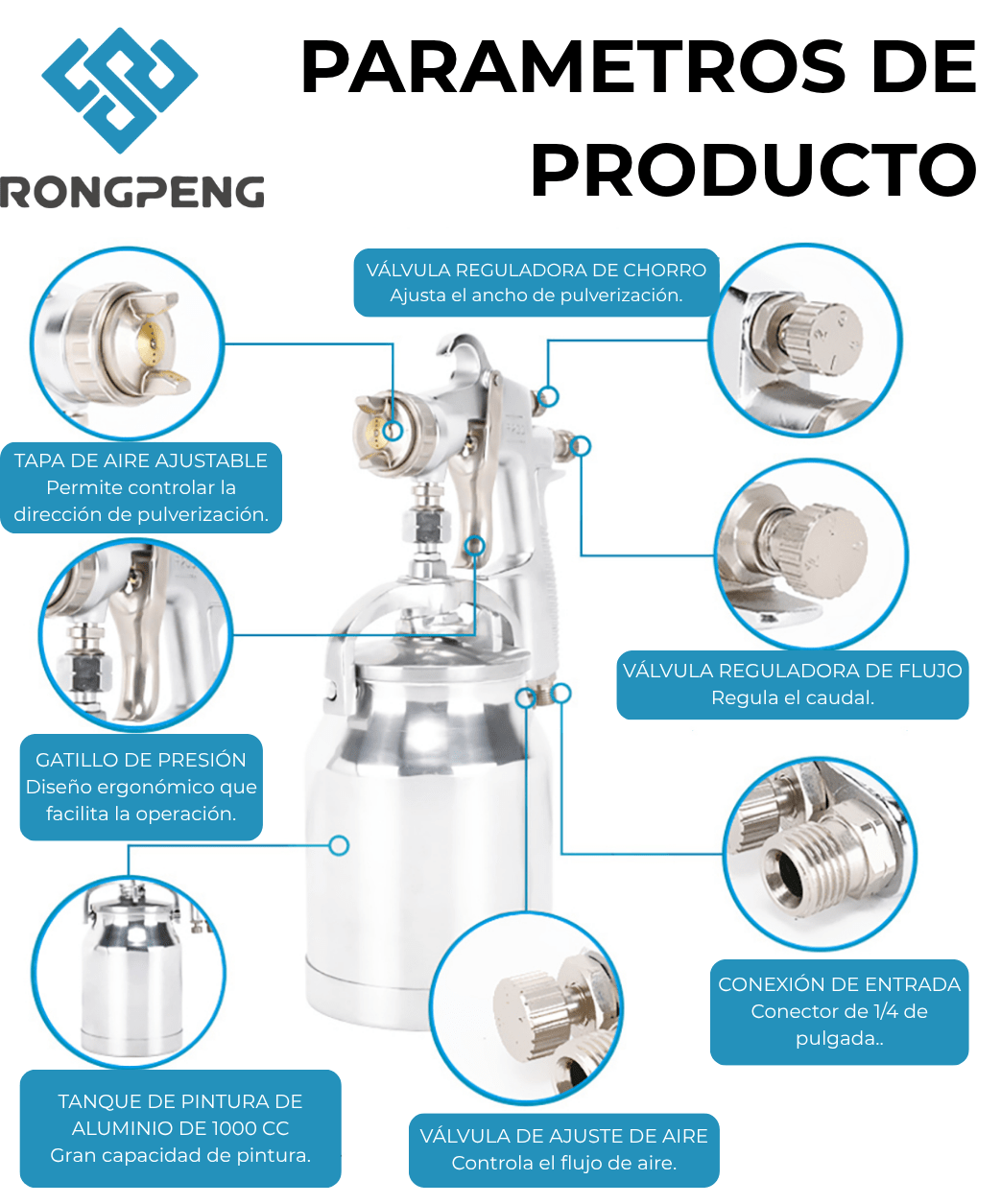 RONGPENG

PARAMETROS DE PRODUCTO

VÁLVULA REGULADORA DE CHORRO
Ajusta el ancho de pulverización.

TAPA DE AIRE AJUSTABLE
Permite controlar la dirección de pulverización.

VÁLVULA REGULADORA DE FLUJO
Regula el caudal.

GATILLO DE PRESIÓN
Diseño ergonómico que facilita la operación.

CONEXIÓN DE ENTRADA
Conector de 1/4 de pulgada..

TANQUE DE PINTURA DE ALUMINIO DE 1000 CC
Gran capacidad de pintura.

VÁLVULA DE AJUSTE DE AIRE
Controla el flujo de aire.